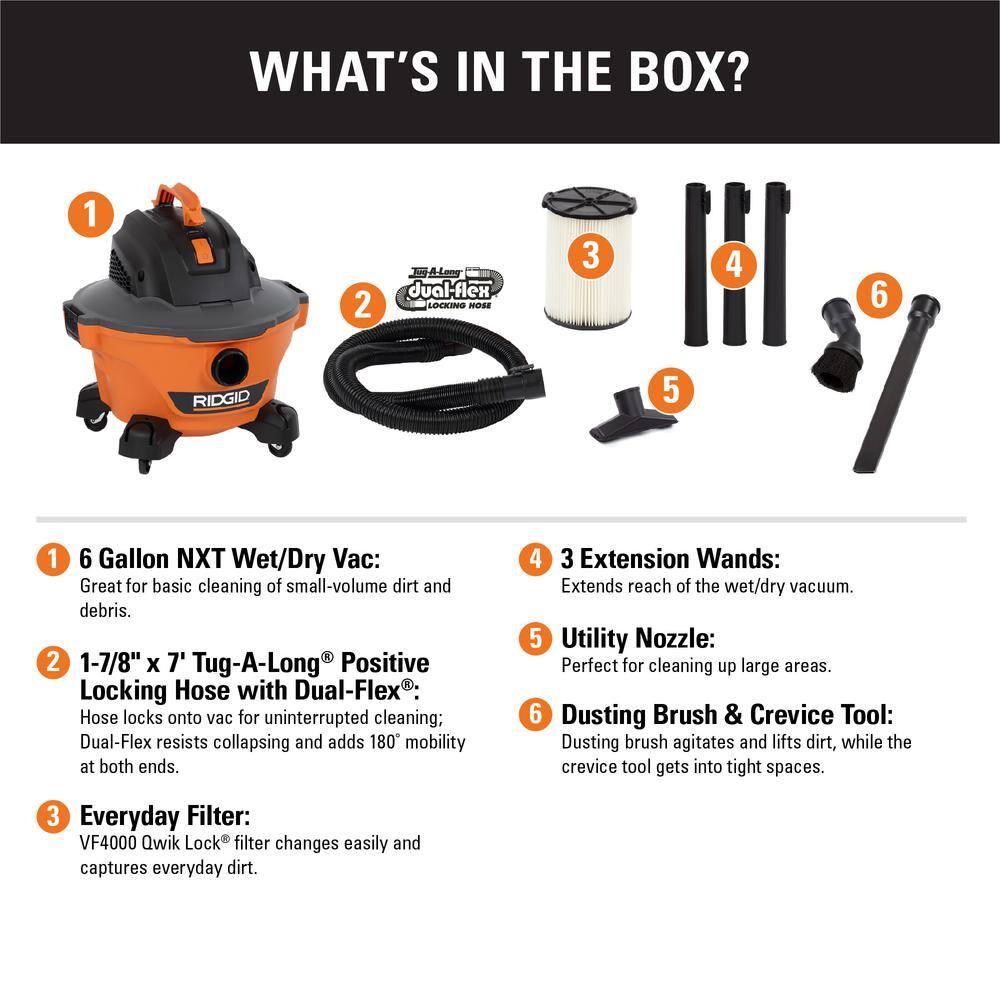 WHAT'S IN THE BOX?

1

RIDGID

2

Tug-A-Long dual-flex LOCKING HOSE

3

4

5

6

1 6 Gallon NXT Wet/Dry Vac:
Great for basic cleaning of small-volume dirt and debris.

2 1-7/8" x 7' Tug-A-Long® Positive Locking Hose with Dual-Flex®:
Hose locks onto vac for uninterrupted cleaning; Dual-Flex resists collapsing and adds 180° mobility at both ends.

3 Everyday Filter:
VF4000 Qwik Lock® filter changes easily and captures everyday dirt.

4 3 Extension Wands:
Extends reach of the wet/dry vacuum.

5 Utility Nozzle:
Perfect for cleaning up large areas.

6 Dusting Brush & Crevice Tool:
Dusting brush agitates and lifts dirt, while the crevice tool gets into tight spaces.