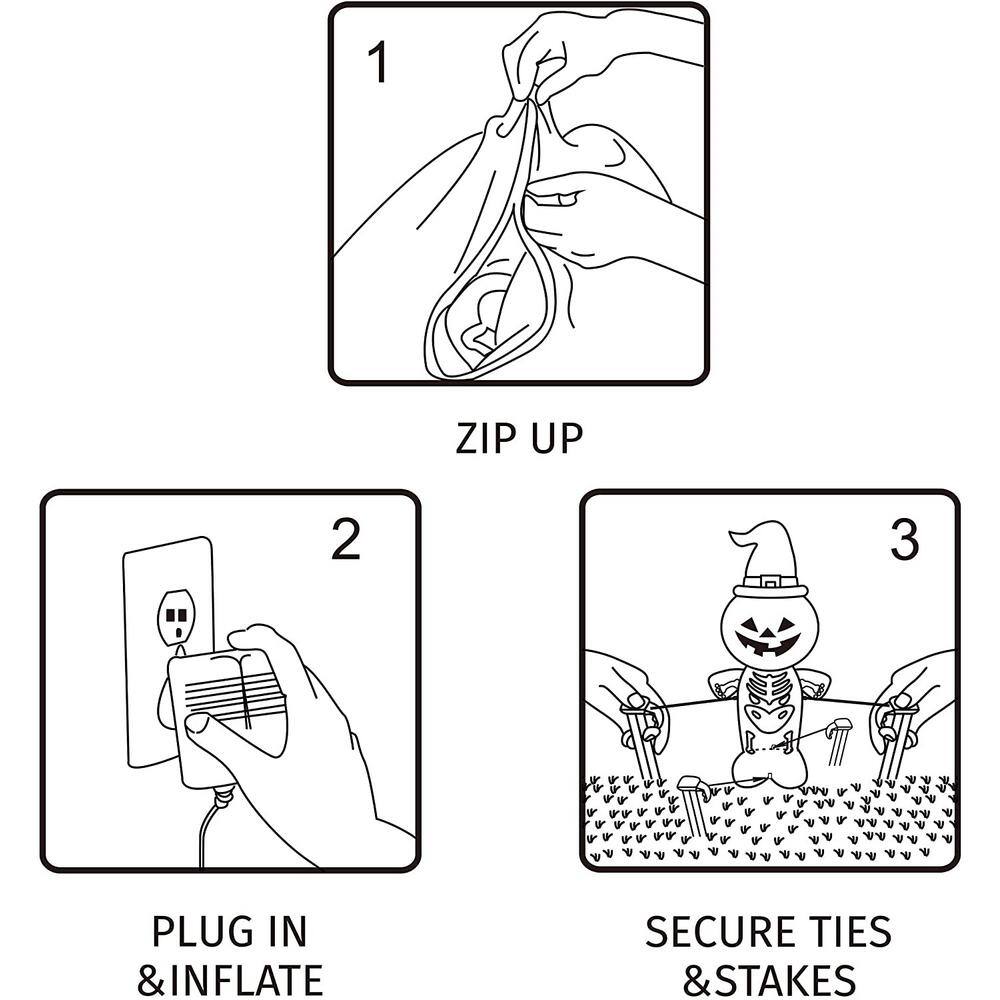 1

ZIP UP

2

PLUG IN
&INFLATE

3

SECURE TIES
&STAKES