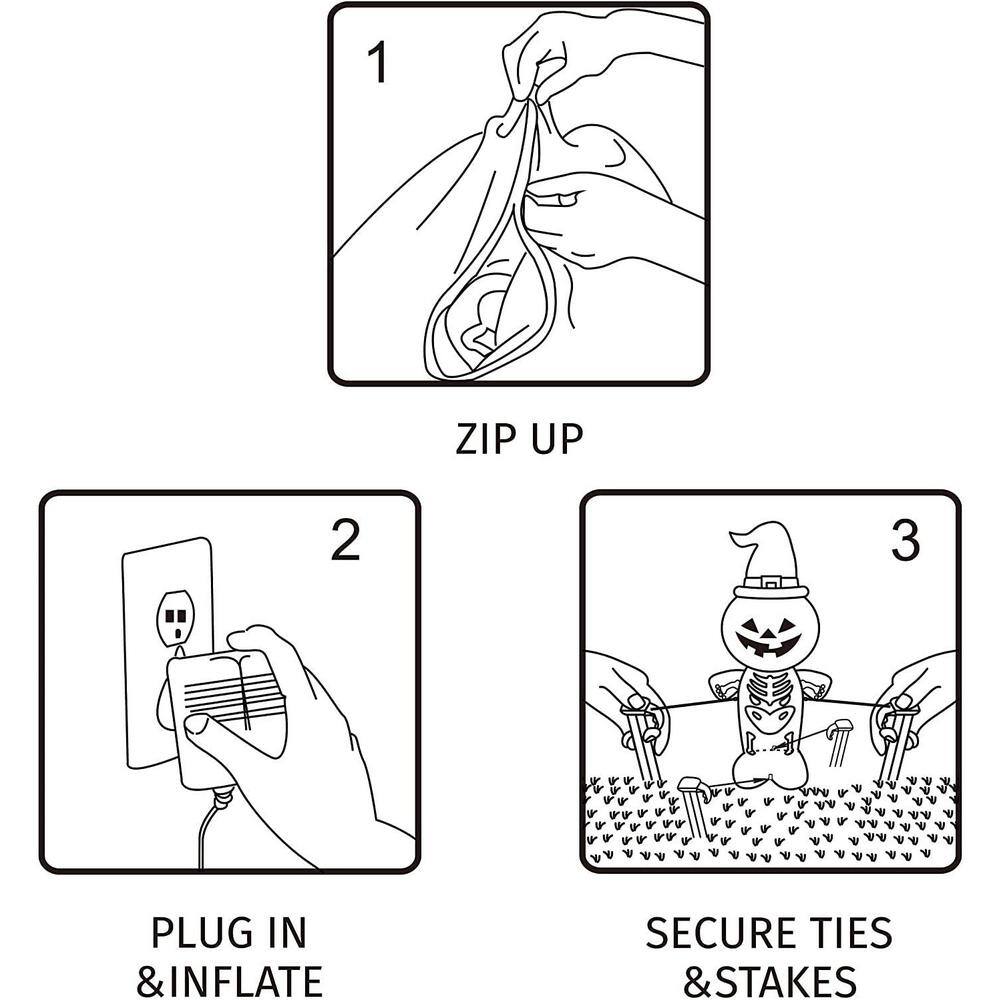 1

ZIP UP

2

PLUG IN &INFLATE

3

SECURE TIES &STAKES