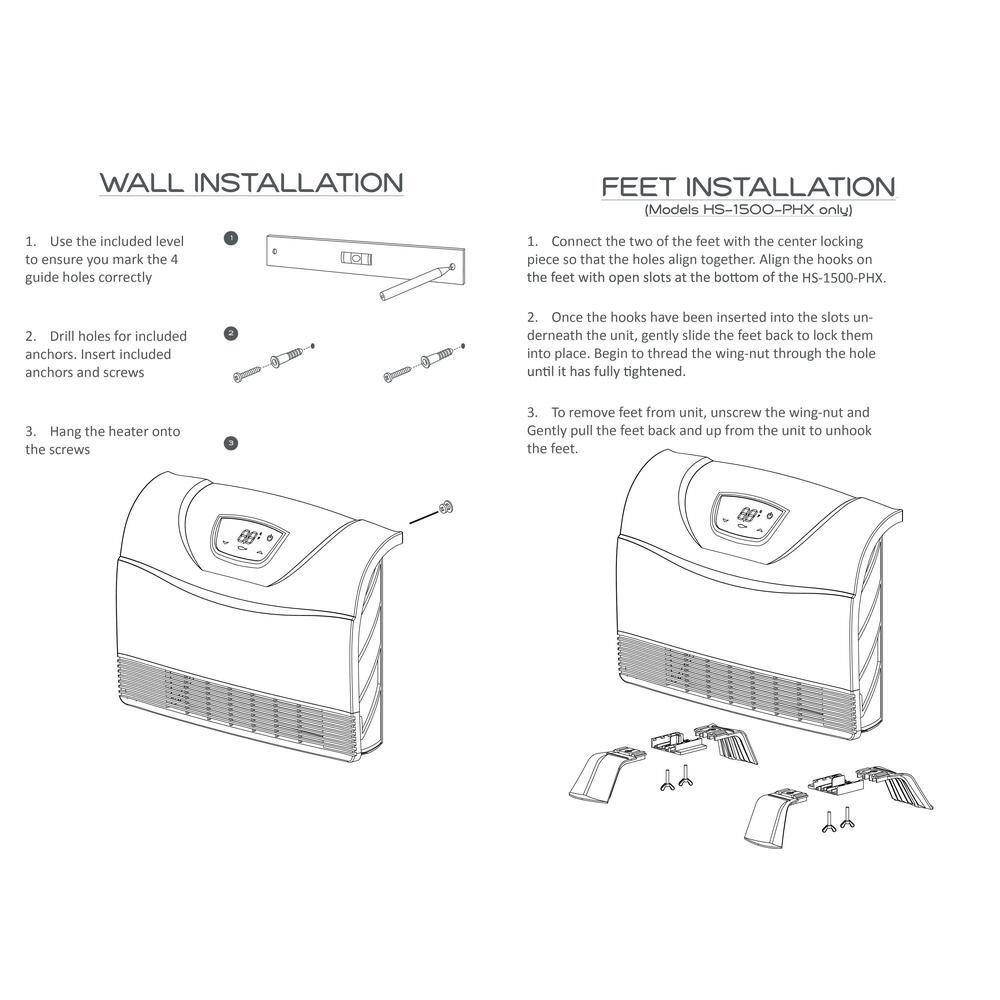 WALL INSTALLATION

1. Use the included level to ensure you mark the 4 guide holes correctly

1

2. Drill holes for included anchors. Insert included anchors and screws

2

3. Hang the heater onto the screws

3

FEET INSTALLATION
(Models HS-1500-PHX only)

1. Connect the two of the feet with the center locking piece so that the holes align together. Align the hooks on the feet with open slots at the bottom of the HS-1500-PHX.

2. Once the hooks have been inserted into the slots underneath the unit, gently slide the feet back to lock them into place. Begin to thread the wing-nut through the hole until it has fully tightened.

3. To remove feet from unit, unscrew the wing-nut and Gently pull the feet back and up from the unit to unhook the feet.