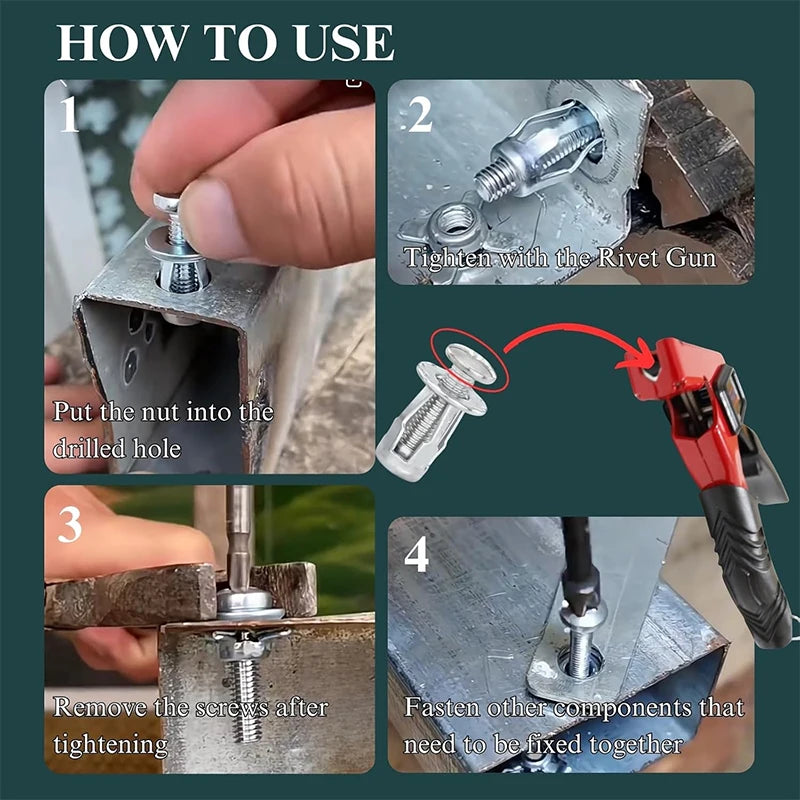 HOW TO USE

1

Put the nut into the drilled hole

2

Tighten with the Rivet Gun

3

Remove the screws after tightening

4

Fasten other components that need to be fixed together